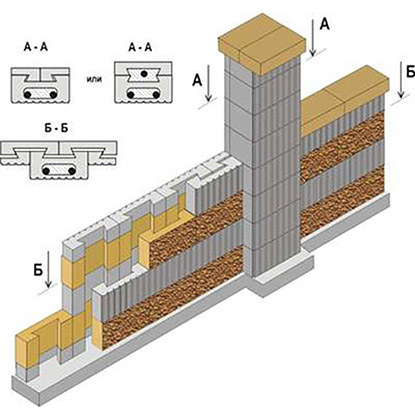 А - А

или

А - А

Б - Б

А

А

Б

Б